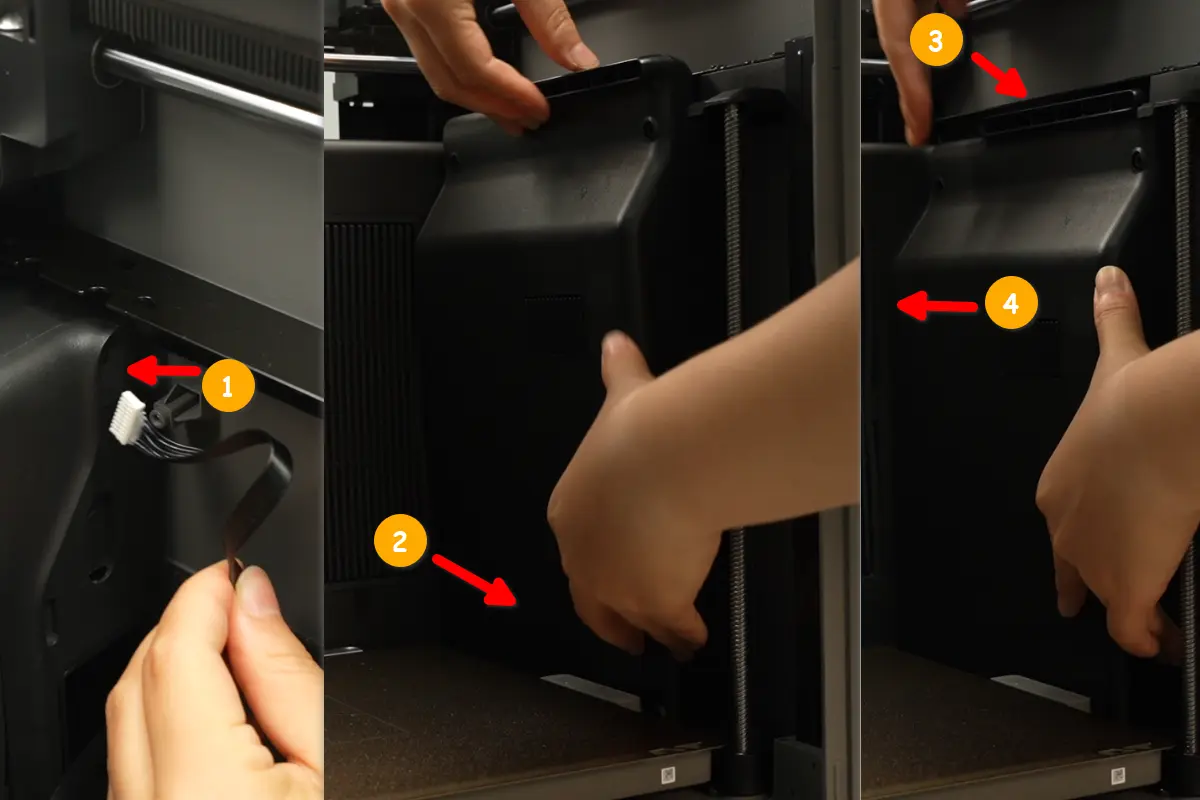 1
2
3
4