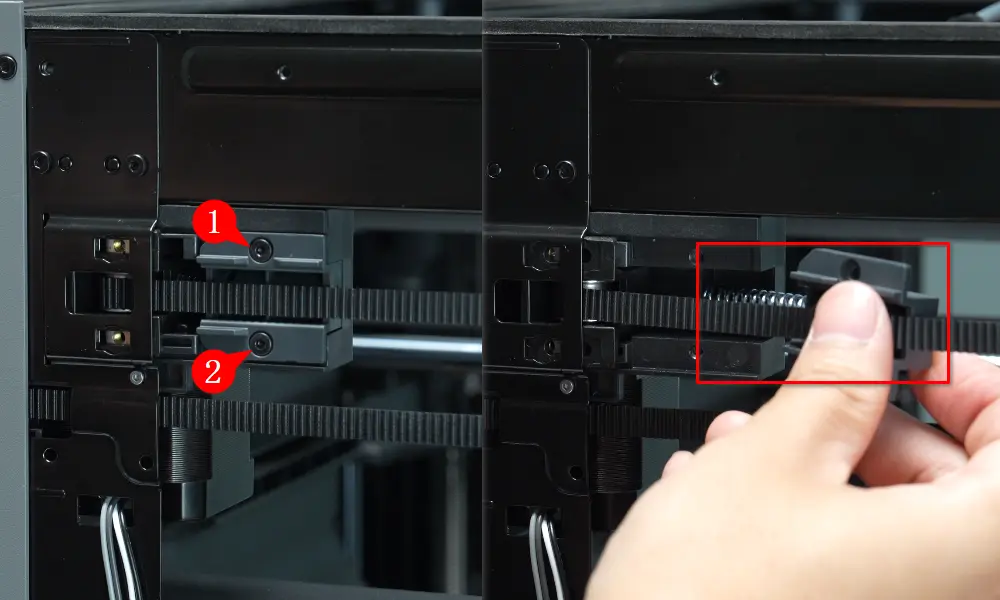 1
2