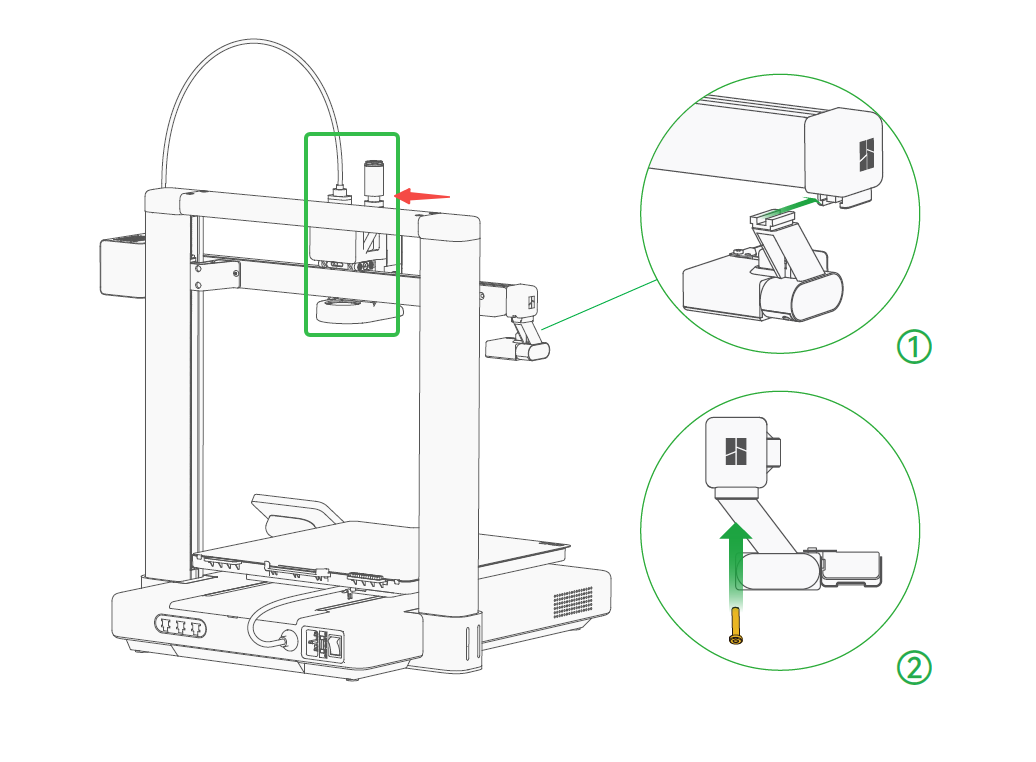 ①
②